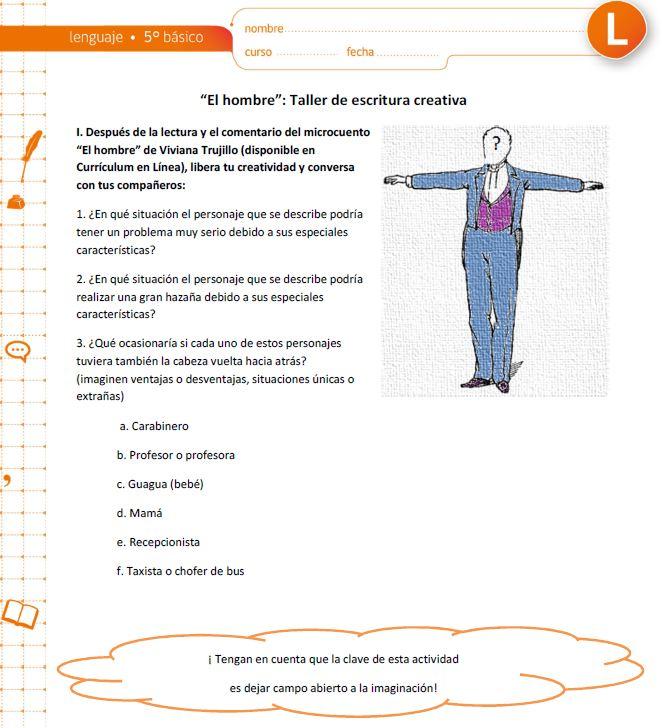 lenguaje • 5º básico

nombre

curso fecha

L

"El hombre": Taller de escritura creativa

I. Después de la lectura y el comentario del microcuento "El hombre" de Viviana Trujillo (disponible en Currículum en Línea), libera tu creatividad y conversa con tus compañeros:

?

1. ¿En qué situación el personaje que se describe podría tener un problema muy serio debido a sus especiales características?

2. ¿En qué situación el personaje que se describe podría realizar una gran hazaña debido a sus especiales características?

3. ¿Qué ocasionaría si cada uno de estos personajes tuviera también la cabeza vuelta hacia atrás? (imaginen ventajas o desventajas, situaciones únicas o extrañas)

a. Carabinero

b. Profesor o profesora

c. Guagua (bebé)

d. Mamá

e. Recepcionista

f. Taxista o chofer de bus

¡ Tengan en cuenta que la clave de esta actividad es dejar campo abierto a la imaginación!