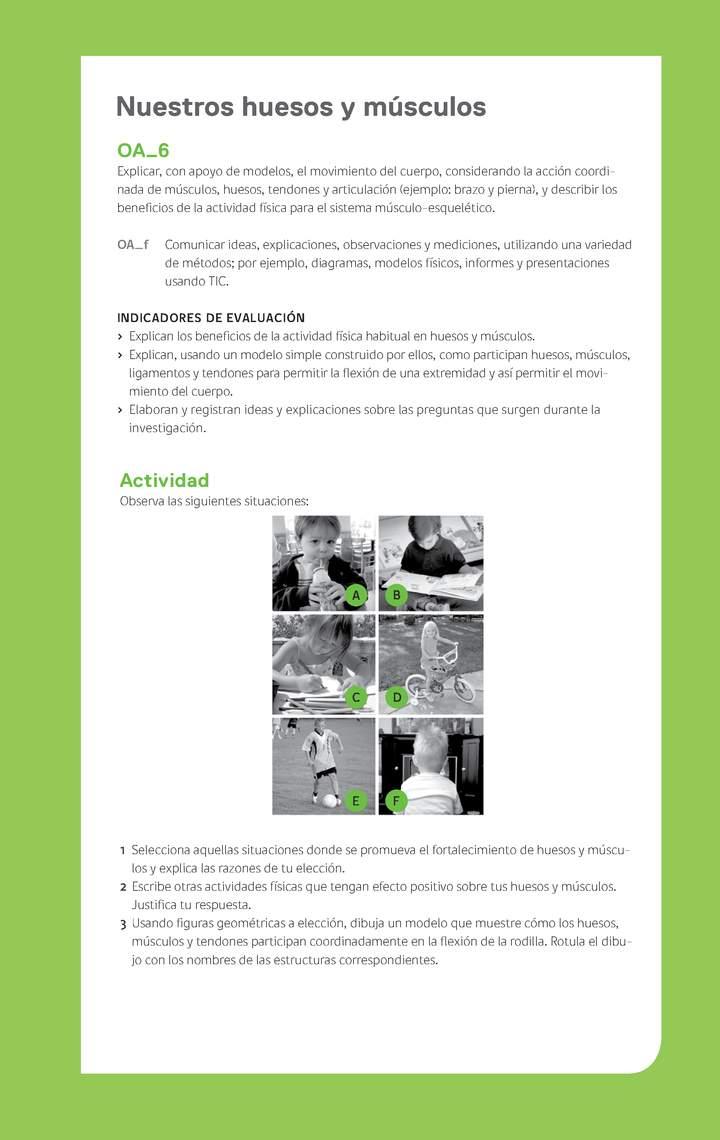 Nuestros huesos y músculos

OA_6
Explicar, con apoyo de modelos, el movimiento del cuerpo, considerando la acción coordinada de músculos, huesos, tendones y articulación (ejemplo: brazo y pierna), y describir los beneficios de la actividad física para el sistema músculo-esquelético.

OA_f Comunicar ideas, explicaciones, observaciones y mediciones, utilizando una variedad de métodos; por ejemplo, diagramas, modelos físicos, informes y presentaciones usando TIC.

INDICADORES DE EVALUACIÓN
› Explican los beneficios de la actividad física habitual en huesos y músculos.
› Explican, usando un modelo simple construido por ellos, como participan huesos, músculos, ligamentos y tendones para permitir la flexión de una extremidad y así permitir el movimiento del cuerpo.
› Elaboran y registran ideas y explicaciones sobre las preguntas que surgen durante la investigación.

Actividad
Observa las siguientes situaciones:

A B
C D
E F

1 Selecciona aquellas situaciones donde se promueva el fortalecimiento de huesos y músculos y explica las razones de tu elección.
2 Escribe otras actividades físicas que tengan efecto positivo sobre tus huesos y músculos. Justifica tu respuesta.
3 Usando figuras geométricas a elección, dibuja un modelo que muestre cómo los huesos, músculos y tendones participan coordinadamente en la flexión de la rodilla. Rotula el dibujo con los nombres de las estructuras correspondientes.