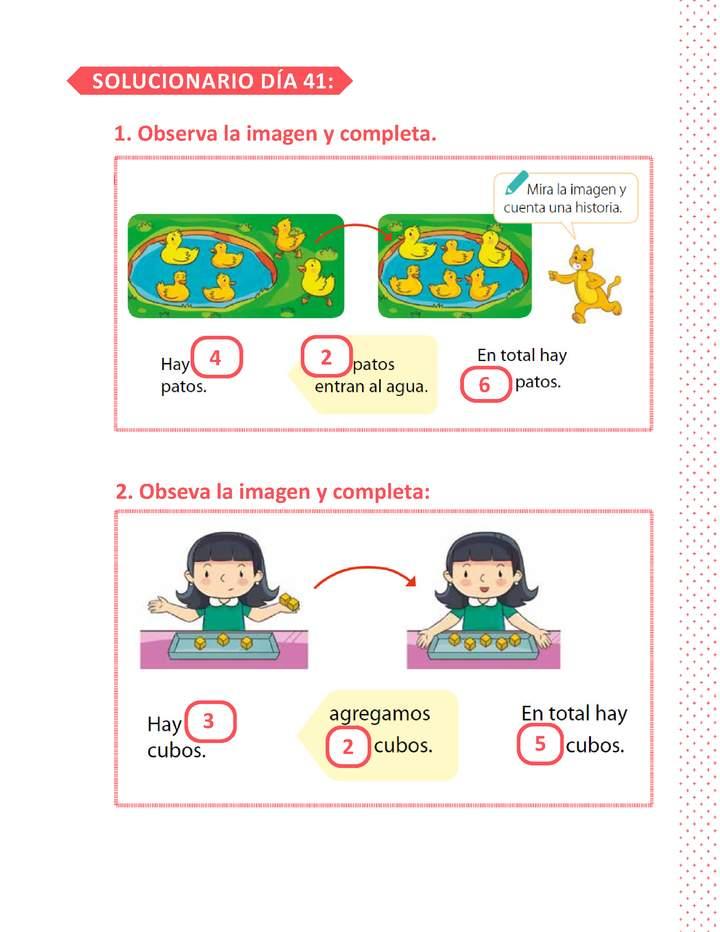 SOLUCIONARIO DÍA 41:

1. Observa la imagen y completa.

Mira la imagen y cuenta una historia.

Hay 4 patos.

2 patos entran al agua.

En total hay 6 patos.

2. Obseva la imagen y completa:

Hay 3 cubos.

agregamos 2 cubos.

En total hay 5 cubos.