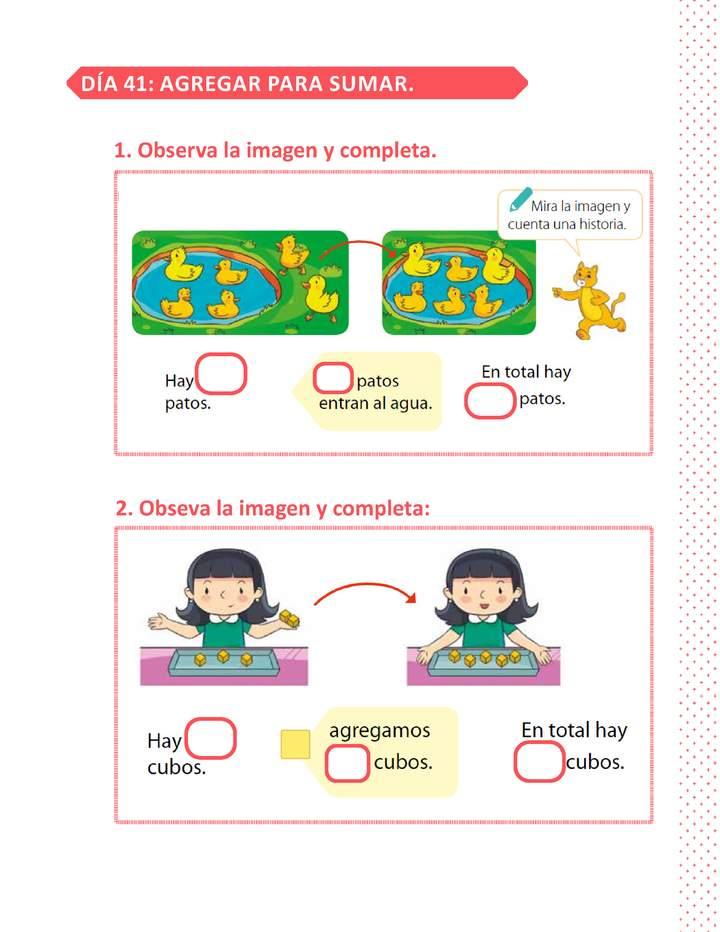 DÍA 41: AGREGAR PARA SUMAR.

1. Observa la imagen y completa.

Mira la imagen y cuenta una historia.

Hay patos.

patos entran al agua.

En total hay patos.

2. Obseva la imagen y completa:

Hay cubos.

agregamos cubos.

En total hay cubos.