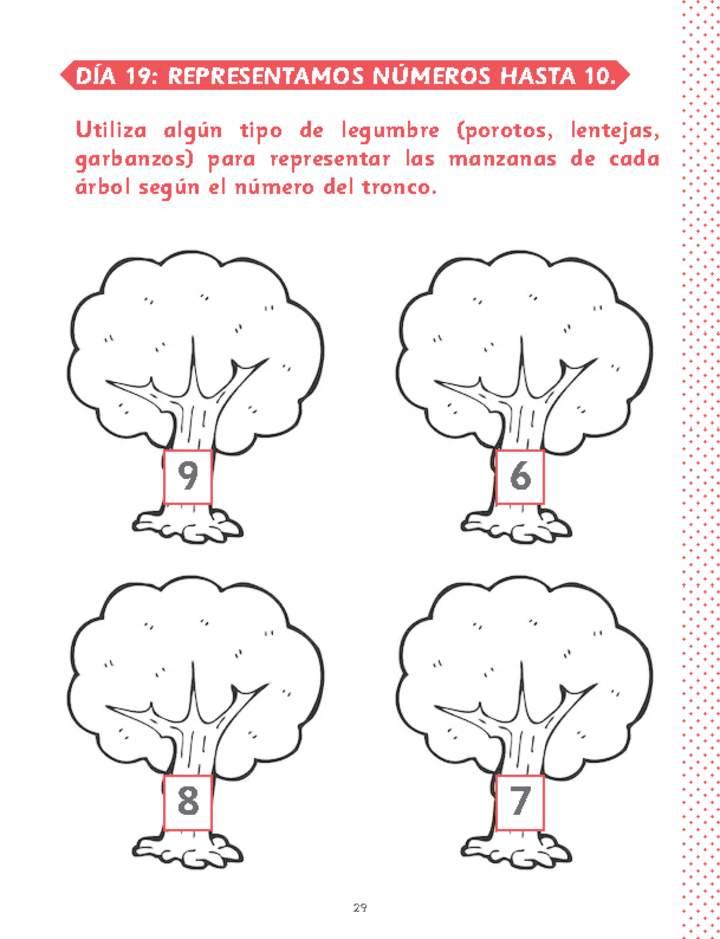 DÍA 19: REPRESENTAMOS NÚMEROS HASTA 10.

Utiliza algún tipo de legumbre (porotos, lentejas, garbanzos) para representar las manzanas de cada árbol según el número del tronco.

9

6

8

7

29