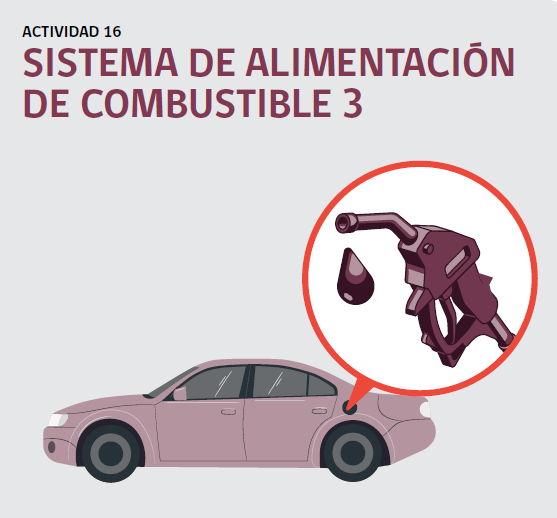 ACTIVIDAD 16

SISTEMA DE ALIMENTACIÓN DE COMBUSTIBLE 3