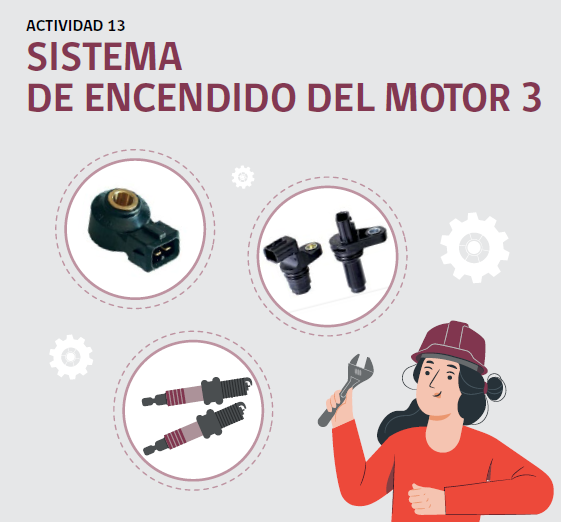 ACTIVIDAD 13

SISTEMA
DE ENCENDIDO DEL MOTOR 3