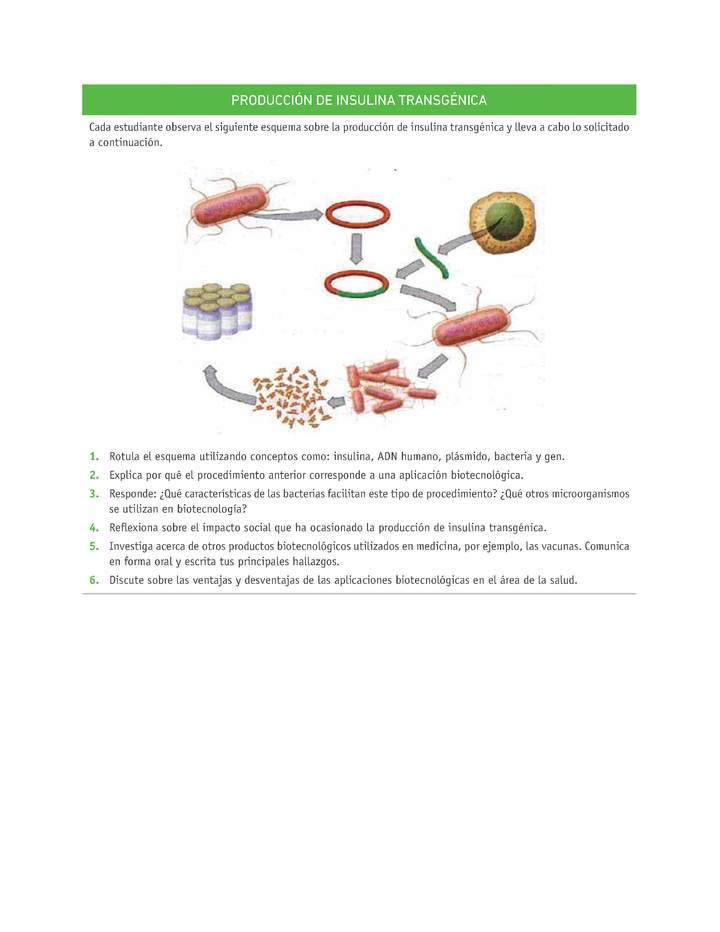 PRODUCCIÓN DE INSULINA TRANSGÉNICA

Cada estudiante observa el siguiente esquema sobre la producción de insulina transgénica y lleva a cabo lo solicitado a continuación.

1. Rotula el esquema utilizando conceptos como: insulina, ADN humano, plásmido, bacteria y gen.
2. Explica por qué el procedimiento anterior corresponde a una aplicación biotecnológica.
3. Responde: ¿Qué características de las bacterias facilitan este tipo de procedimiento? ¿Qué otros microorganismos se utilizan en biotecnología?
4. Reflexiona sobre el impacto social que ha ocasionado la producción de insulina transgénica.
5. Investiga acerca de otros productos biotecnológicos utilizados en medicina, por ejemplo, las vacunas. Comunica en forma oral y escrita tus principales hallazgos.
6. Discute sobre las ventajas y desventajas de las aplicaciones biotecnológicas en el área de la salud.