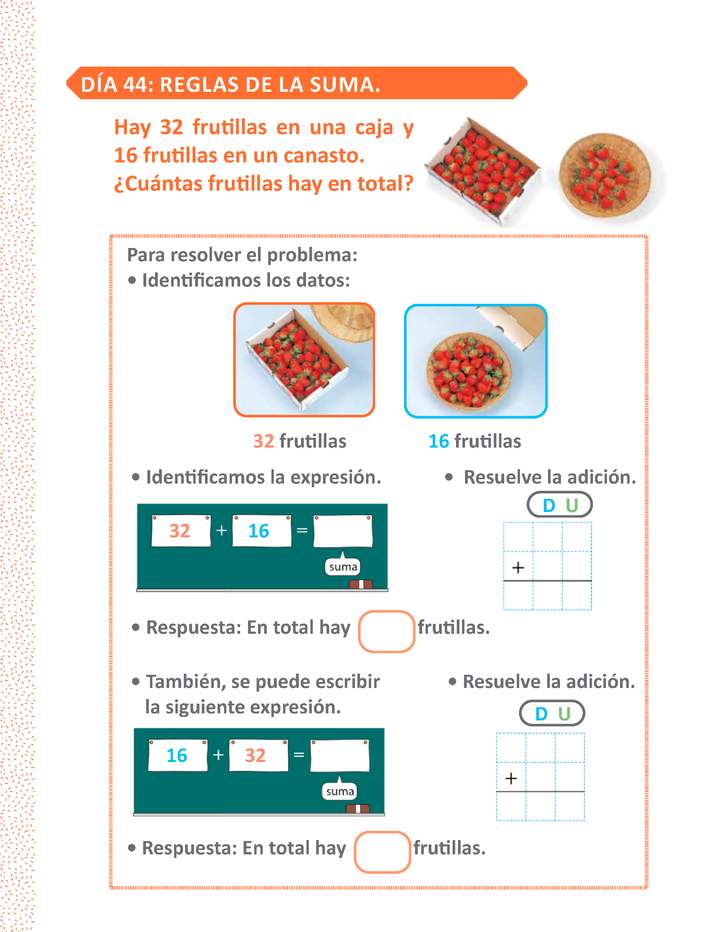 DÍA 44: REGLAS DE LA SUMA.

Hay 32 frutillas en una caja y 16 frutillas en un canasto. ¿Cuántas frutillas hay en total?

Para resolver el problema:
• Identificamos los datos:

32 frutillas

16 frutillas

• Identificamos la expresión.

32 + 16 =

suma

• Resuelve la adición.

D U

+

• Respuesta: En total hay frutillas.

• También, se puede escribir la siguiente expresión.

16 + 32 =

suma

• Resuelve la adición.

D U

+

• Respuesta: En total hay frutillas.