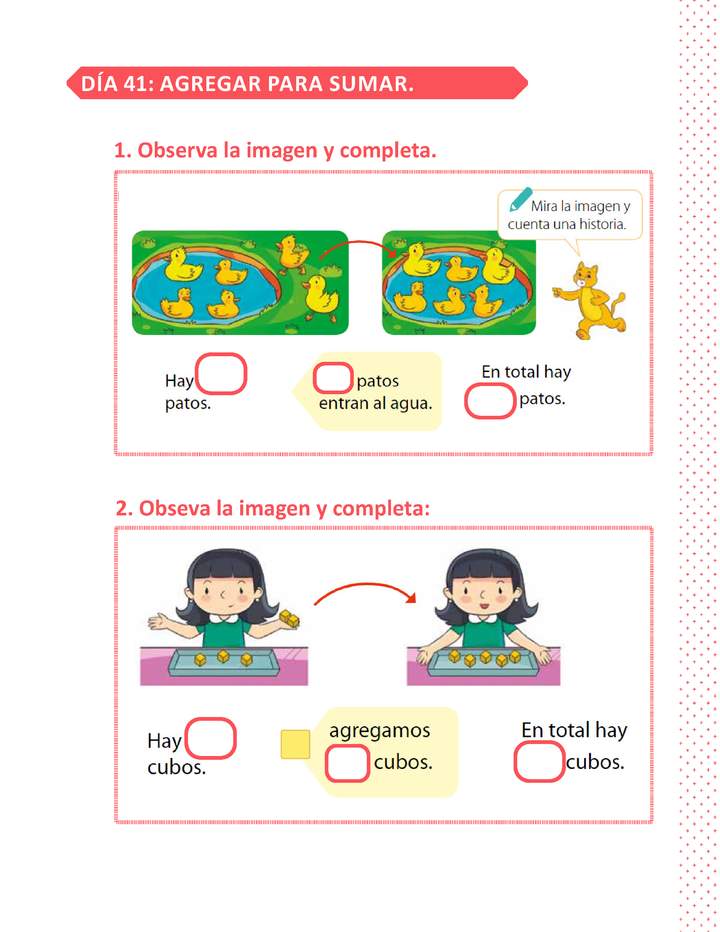 DÍA 41: AGREGAR PARA SUMAR.

1. Observa la imagen y completa.

Mira la imagen y cuenta una historia.

Hay patos.

patos entran al agua.

En total hay patos.

2. Obseva la imagen y completa:

Hay cubos.

agregamos cubos.

En total hay cubos.