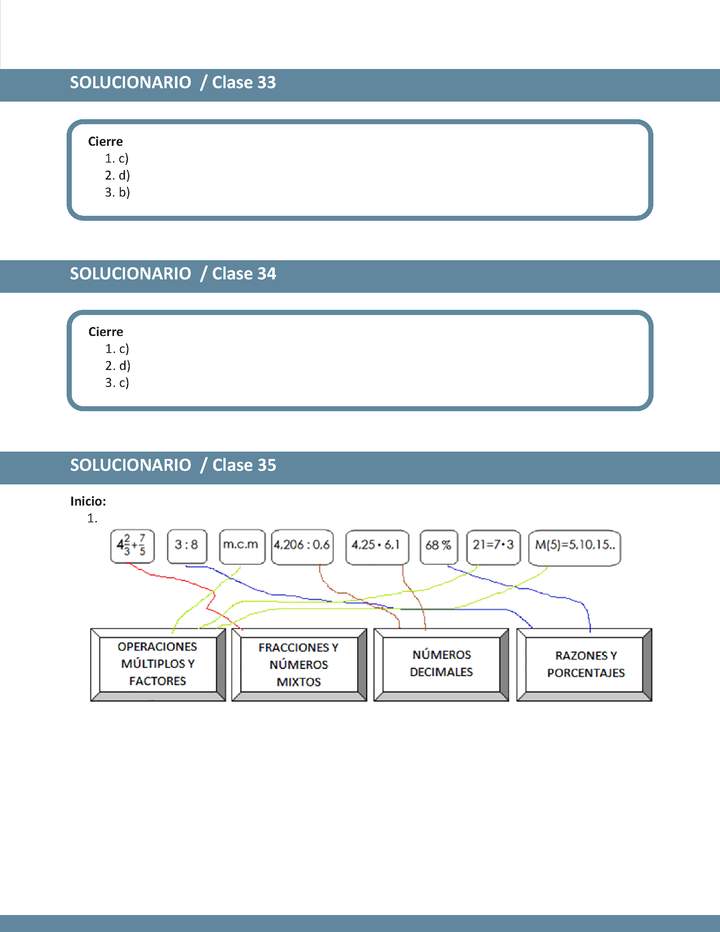 SOLUCIONARIO / Clase 33

Cierre
1. c)
2. d)
3. b)

SOLUCIONARIO / Clase 34

Cierre
1. c)
2. d)
3. c)

SOLUCIONARIO / Clase 35

Inicio:
1.

$4\frac{2}{3}+\frac{7}{5}$

3 : 8

m.c.m

4,206 : 0,6

4,25 • 6,1

68 %

21=7•3

M(5)=5,10,15..

OPERACIONES MÚLTIPLOS Y FACTORES

FRACCIONES Y NÚMEROS MIXTOS

NÚMEROS DECIMALES

RAZONES Y PORCENTAJES