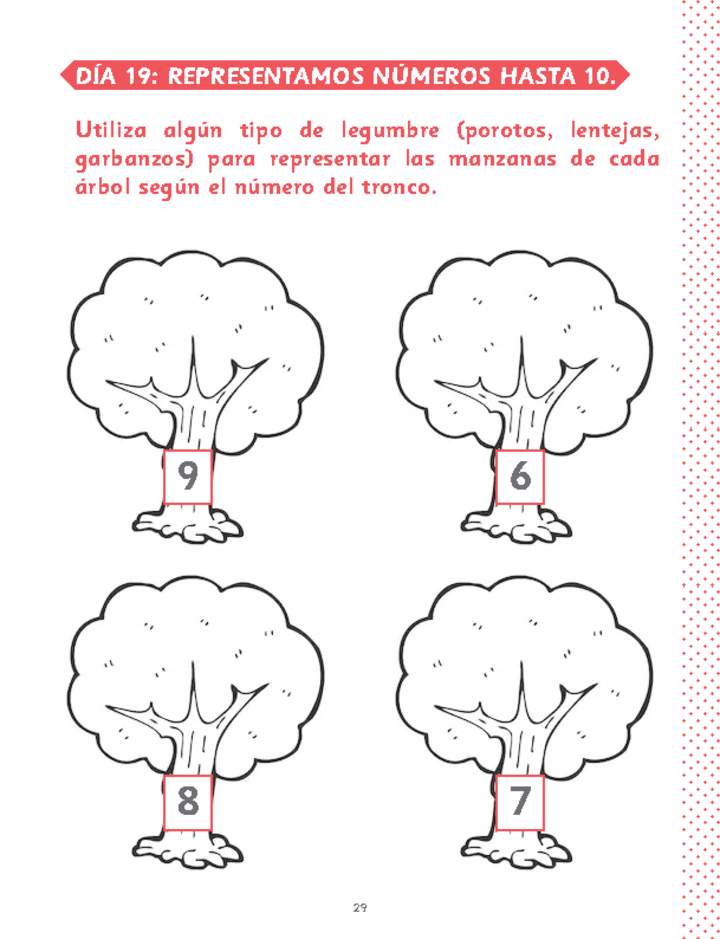 DÍA 19: REPRESENTAMOS NÚMEROS HASTA 10.

Utiliza algún tipo de legumbre (porotos, lentejas, garbanzos) para representar las manzanas de cada árbol según el número del tronco.

9

6

8

7

29