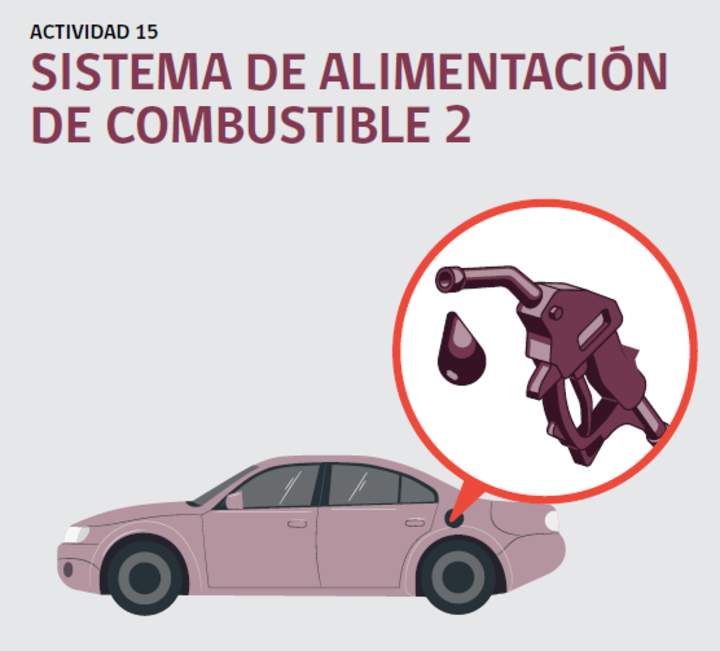 ACTIVIDAD 15

SISTEMA DE ALIMENTACIÓN DE COMBUSTIBLE 2