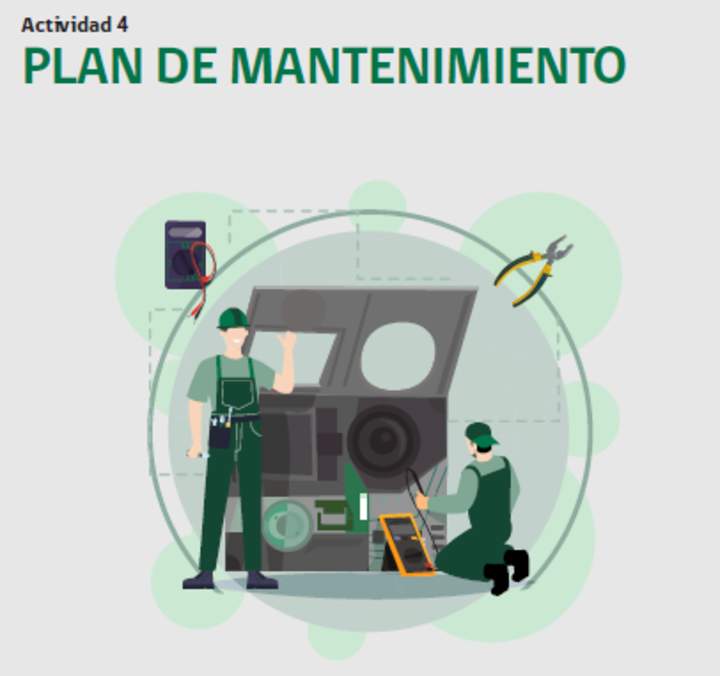 Actividad 4
PLAN DE MANTENIMIENTO