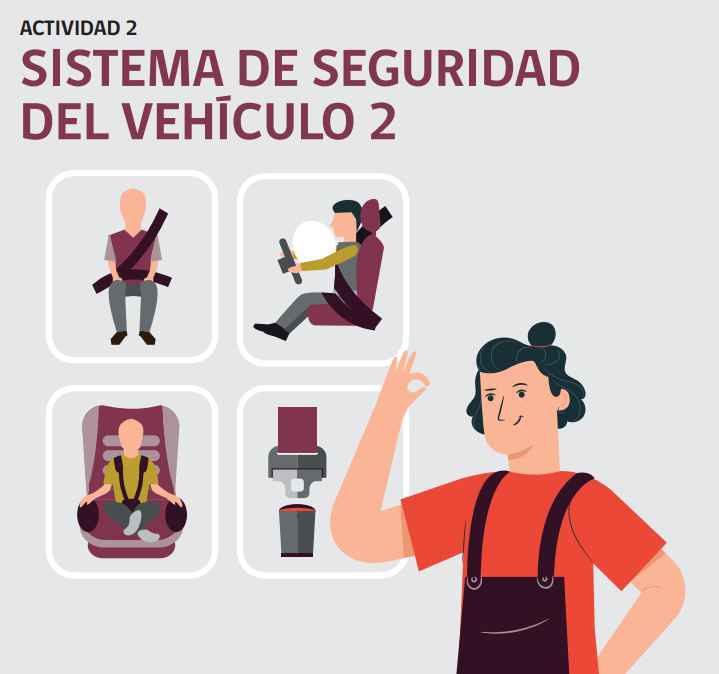 ACTIVIDAD 2

SISTEMA DE SEGURIDAD DEL VEHÍCULO 2