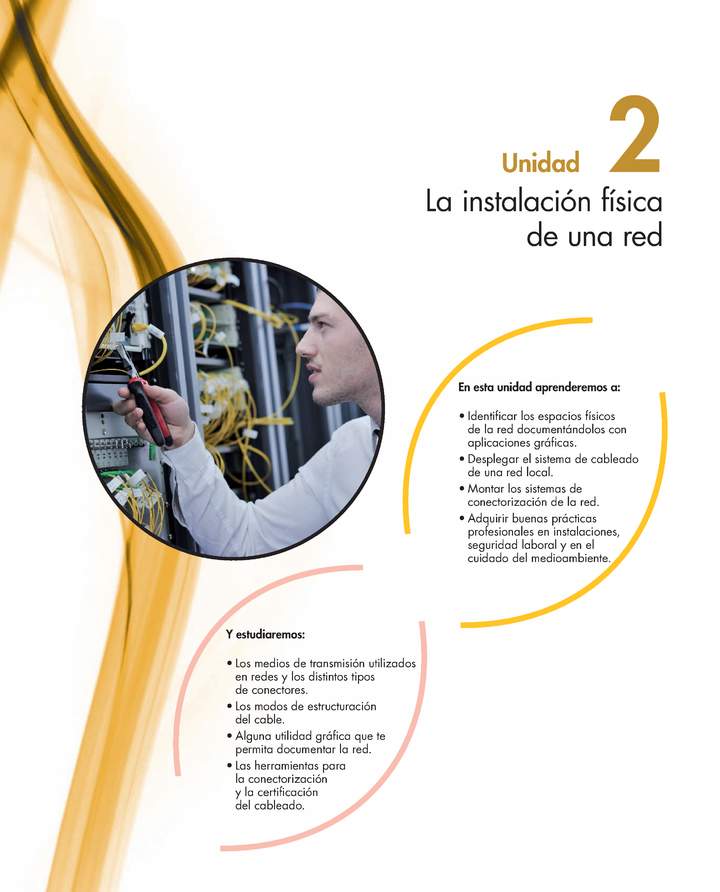 Unidad 2

La instalación física de una red

En esta unidad aprenderemos a:

• Identificar los espacios físicos de la red documentándolos con aplicaciones gráficas.
• Desplegar el sistema de cableado de una red local.
• Montar los sistemas de conectorización de la red.
• Adquirir buenas prácticas profesionales en instalaciones, seguridad laboral y en el cuidado del medioambiente.

Y estudiaremos:

• Los medios de transmisión utilizados en redes y los distintos tipos de conectores.
• Los modos de estructuración del cable.
• Alguna utilidad gráfica que te permita documentar la red.
• Las herramientas para la conectorización y la certificación del cableado.