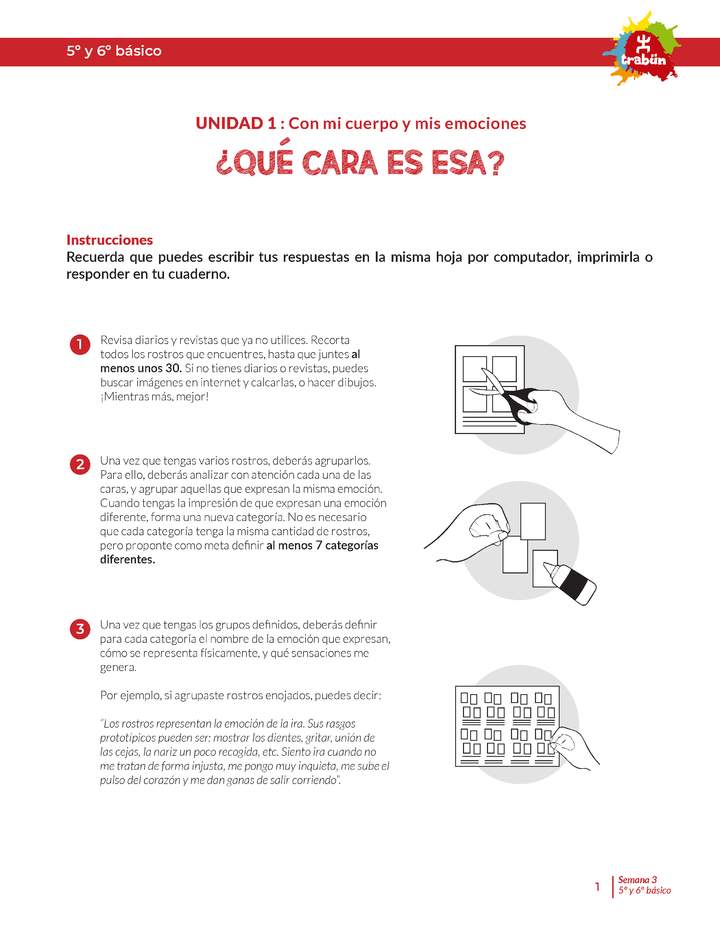 5° y 6° básico

trabün

UNIDAD 1 : Con mi cuerpo y mis emociones

¿QUÉ CARA ES ESA?

Instrucciones
Recuerda que puedes escribir tus respuestas en la misma hoja por computador, imprimirla o responder en tu cuaderno.

1 Revisa diarios y revistas que ya no utilices. Recorta todos los rostros que encuentres, hasta que juntes al menos unos 30. Si no tienes diarios o revistas, puedes buscar imágenes en internet y calcarlas, o hacer dibujos. ¡Mientras más, mejor!

2 Una vez que tengas varios rostros, deberás agruparlos. Para ello, deberás analizar con atención cada una de las caras, y agrupar aquellas que expresan la misma emoción. Cuando tengas la impresión de que expresan una emoción diferente, forma una nueva categoría. No es necesario que cada categoría tenga la misma cantidad de rostros, pero proponte como meta definir al menos 7 categorías diferentes.

3 Una vez que tengas los grupos definidos, deberás definir para cada categoría el nombre de la emoción que expresan, cómo se representa físicamente, y qué sensaciones me genera.

Por ejemplo, si agrupaste rostros enojados, puedes decir:

"Los rostros representan la emoción de la ira. Sus rasgos prototípicos pueden ser: mostrar los dientes, gritar, unión de las cejas, la nariz un poco recogida, etc. Siento ira cuando no me tratan de forma injusta, me pongo muy inquieta, me sube el pulso del corazón y me dan ganas de salir corriendo".

1 Semana 3
5° y 6° básico