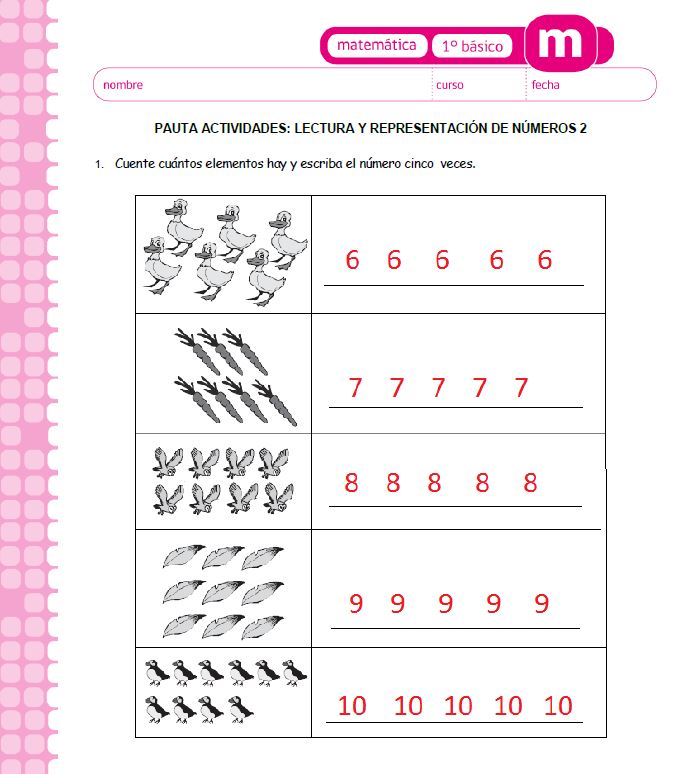 matemática 1º básico m

nombre curso fecha

PAUTA ACTIVIDADES: LECTURA Y REPRESENTACIÓN DE NÚMEROS 2

1. Cuente cuántos elementos hay y escriba el número cinco veces.

| | |
|---|---|
| | 6 6 6 6 6 |
| | 7 7 7 7 7 |
| | 8 8 8 8 8 |
| | 9 9 9 9 9 |
| | 10 10 10 10 10 |