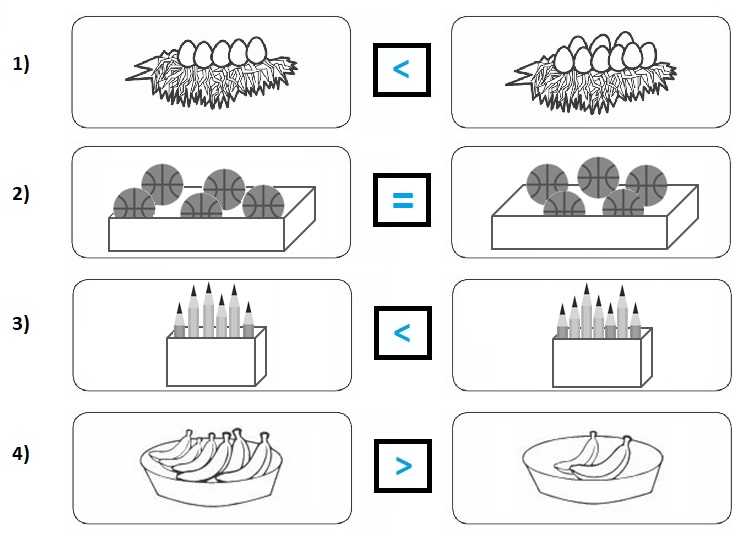 1) $<$

2) $=$

3) $<$

4) $>$