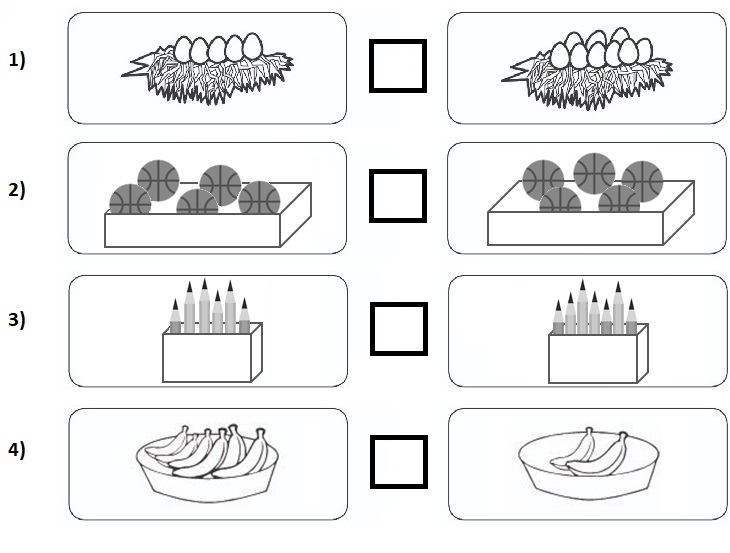 1)

2)

3)

4)