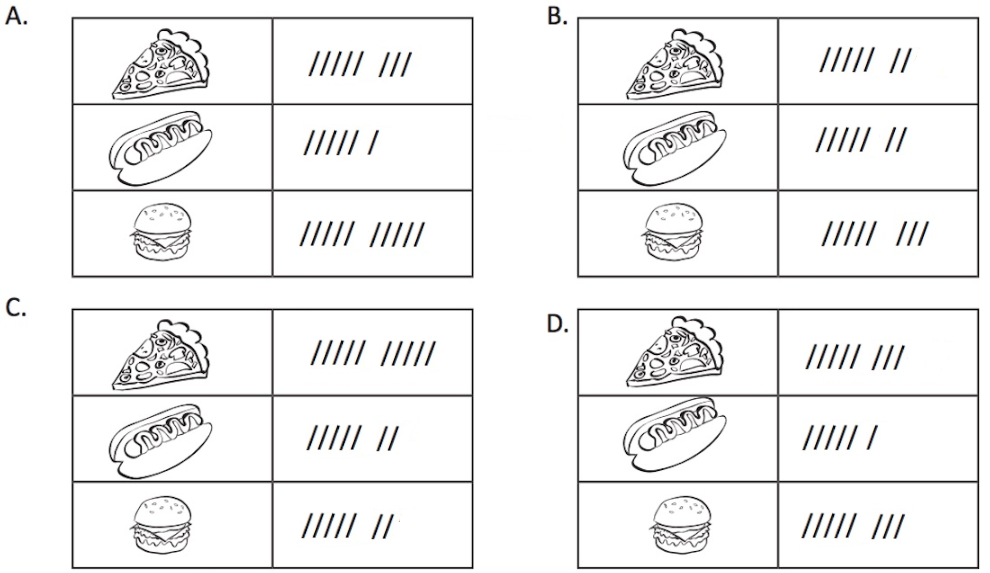 A.

| | |
|---|---|
| | ///// /// |
| | ///// / |
| | ///// ///// |

B.

| | |
|---|---|
| | ///// // |
| | ///// // |
| | ///// /// |

C.

| | |
|---|---|
| | ///// ///// |
| | ///// // |
| | ///// // |

D.

| | |
|---|---|
| | ///// /// |
| | ///// / |
| | ///// /// |