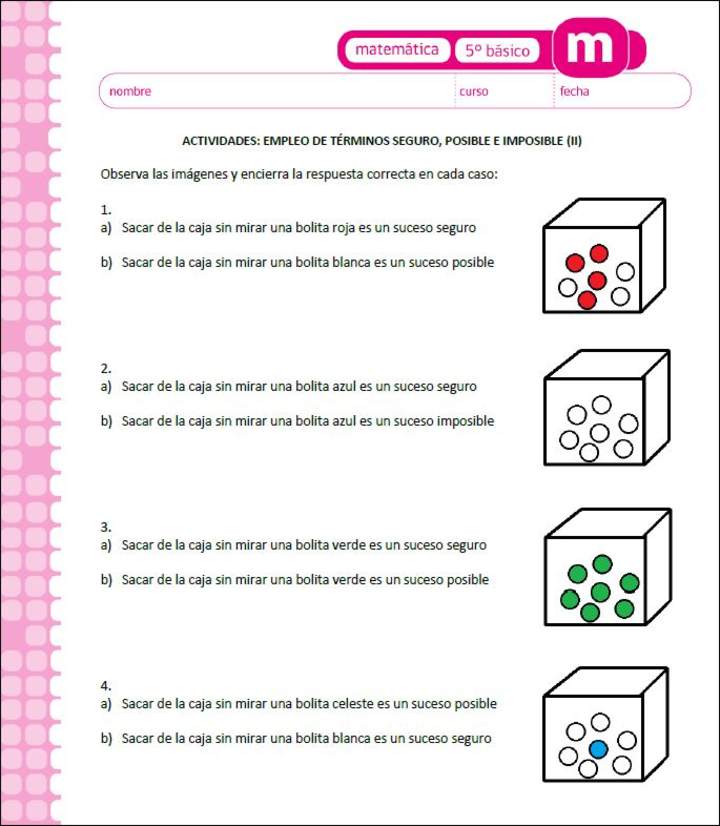 matemática 5º básico m

nombre curso fecha

ACTIVIDADES: EMPLEO DE TÉRMINOS SEGURO, POSIBLE E IMPOSIBLE (II)

Observa las imágenes y encierra la respuesta correcta en cada caso:

1.
a) Sacar de la caja sin mirar una bolita roja es un suceso seguro

b) Sacar de la caja sin mirar una bolita blanca es un suceso posible

2.
a) Sacar de la caja sin mirar una bolita azul es un suceso seguro

b) Sacar de la caja sin mirar una bolita azul es un suceso imposible

3.
a) Sacar de la caja sin mirar una bolita verde es un suceso seguro

b) Sacar de la caja sin mirar una bolita verde es un suceso posible

4.
a) Sacar de la caja sin mirar una bolita celeste es un suceso posible

b) Sacar de la caja sin mirar una bolita blanca es un suceso seguro