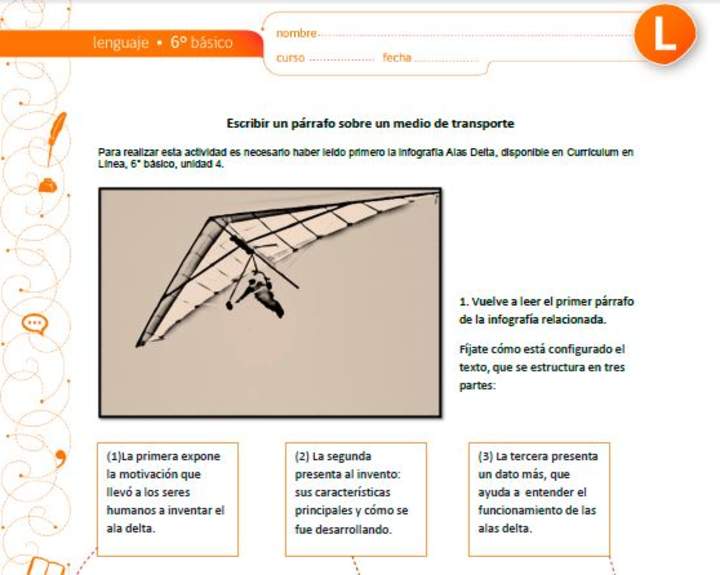 lenguaje • 6º básico

nombre

curso fecha

L

Escribir un párrafo sobre un medio de transporte

Para realizar esta actividad es necesario haber leído primero la infografía Alas Delta, disponible en Curriculum en Línea, 6° básico, unidad 4.

1. Vuelve a leer el primer párrafo de la infografía relacionada.

Fíjate cómo está configurado el texto, que se estructura en tres partes:

(1)La primera expone la motivación que llevó a los seres humanos a inventar el ala delta.

(2) La segunda presenta al invento: sus características principales y cómo se fue desarrollando.

(3) La tercera presenta un dato más, que ayuda a entender el funcionamiento de las alas delta.