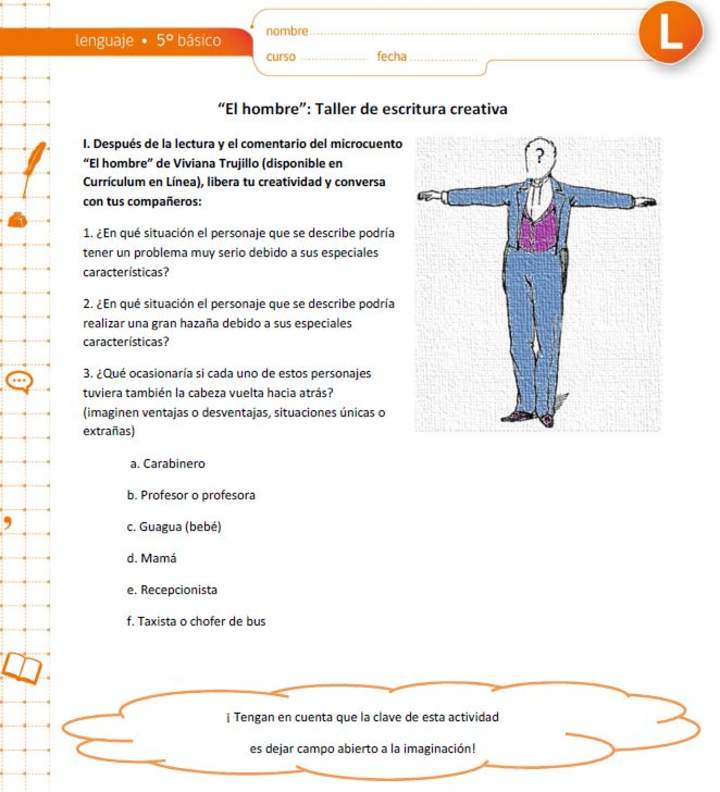 lenguaje • 5° básico

nombre

curso fecha

L

"El hombre": Taller de escritura creativa

I. Después de la lectura y el comentario del microcuento "El hombre" de Viviana Trujillo (disponible en Currículum en Línea), libera tu creatividad y conversa con tus compañeros:

1. ¿En qué situación el personaje que se describe podría tener un problema muy serio debido a sus especiales características?

2. ¿En qué situación el personaje que se describe podría realizar una gran hazaña debido a sus especiales características?

3. ¿Qué ocasionaría si cada uno de estos personajes tuviera también la cabeza vuelta hacia atrás? (imaginen ventajas o desventajas, situaciones únicas o extrañas)

?

a. Carabinero

b. Profesor o profesora

c. Guagua (bebé)

d. Mamá

e. Recepcionista

f. Taxista o chofer de bus

¡ Tengan en cuenta que la clave de esta actividad es dejar campo abierto a la imaginación!