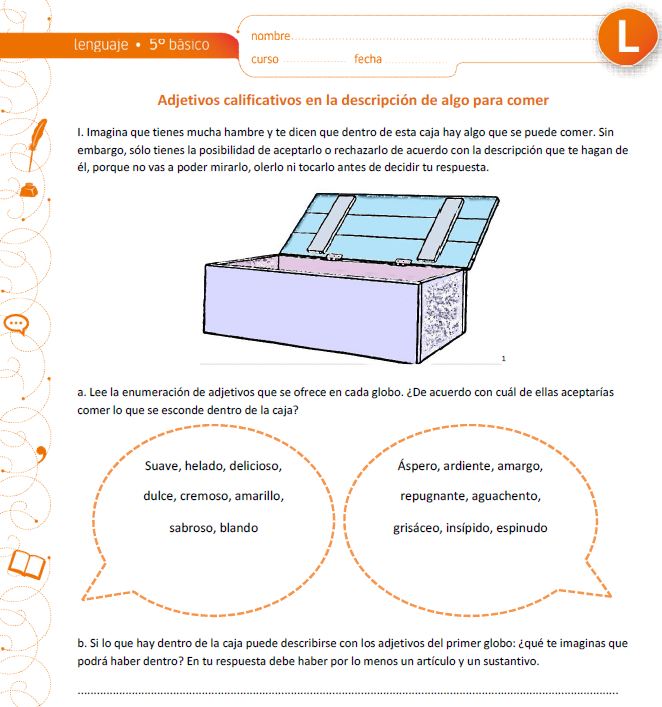 lenguaje • 5º básico

nombre
curso fecha

L

Adjetivos calificativos en la descripción de algo para comer

I. Imagina que tienes mucha hambre y te dicen que dentro de esta caja hay algo que se puede comer. Sin embargo, sólo tienes la posibilidad de aceptarlo o rechazarlo de acuerdo con la descripción que te hagan de él, porque no vas a poder mirarlo, olerlo ni tocarlo antes de decidir tu respuesta.

1

a. Lee la enumeración de adjetivos que se ofrece en cada globo. ¿De acuerdo con cuál de ellas aceptarías comer lo que se esconde dentro de la caja?

Suave, helado, delicioso,
dulce, cremoso, amarillo,
sabroso, blando

Áspero, ardiente, amargo,
repugnante, aguachento,
grisáceo, insípido, espinudo

b. Si lo que hay dentro de la caja puede describirse con los adjetivos del primer globo: ¿qué te imaginas que podrá haber dentro? En tu respuesta debe haber por lo menos un artículo y un sustantivo.