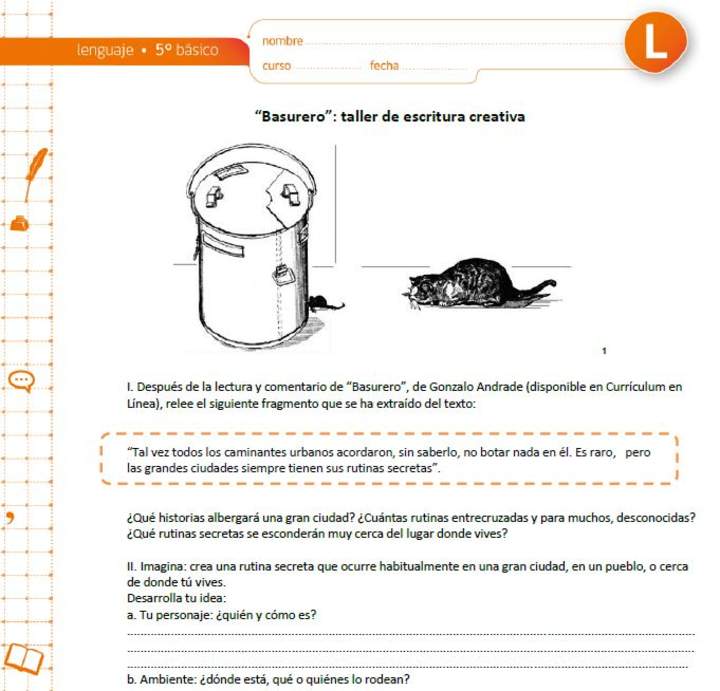 lenguaje • 5º básico

nombre

curso fecha

L

"Basurero": taller de escritura creativa

1

I. Después de la lectura y comentario de "Basurero", de Gonzalo Andrade (disponible en Currículum en Línea), relee el siguiente fragmento que se ha extraído del texto:

"Tal vez todos los caminantes urbanos acordaron, sin saberlo, no botar nada en él. Es raro, pero las grandes ciudades siempre tienen sus rutinas secretas".

¿Qué historias albergará una gran ciudad? ¿Cuántas rutinas entrecruzadas y para muchos, desconocidas? ¿Qué rutinas secretas se esconderán muy cerca del lugar donde vives?

II. Imagina: crea una rutina secreta que ocurre habitualmente en una gran ciudad, en un pueblo, o cerca de donde tú vives.
Desarrolla tu idea:
a. Tu personaje: ¿quién y cómo es?

b. Ambiente: ¿dónde está, qué o quiénes lo rodean?