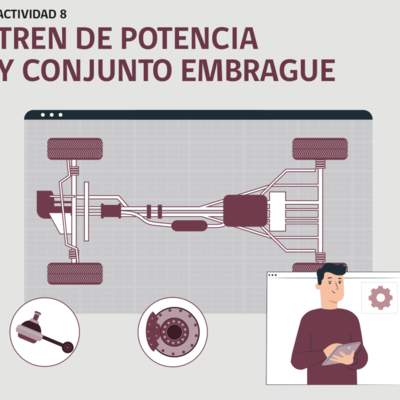 ACTIVIDAD 8
TREN DE POTENCIA
Y CONJUNTO EMBRAGUE