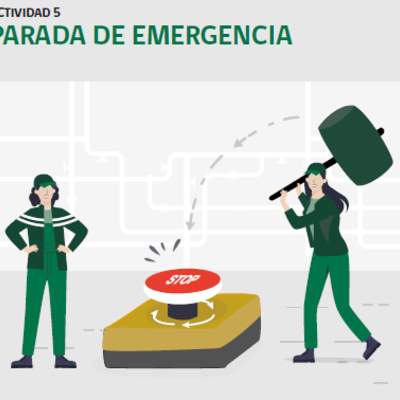 CTIVIDAD 5
PARADA DE EMERGENCIA

STOP