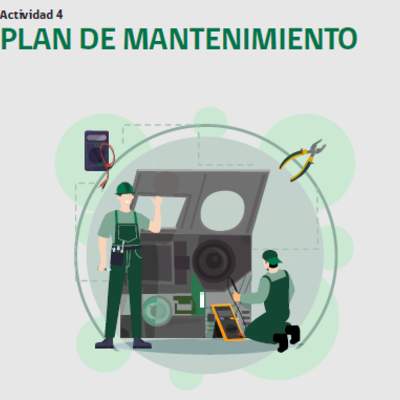 Actividad 4
PLAN DE MANTENIMIENTO