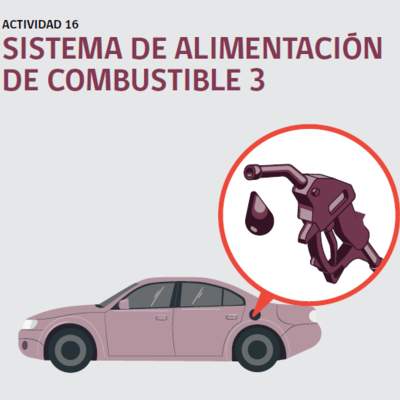 ACTIVIDAD 16
SISTEMA DE ALIMENTACIÓN DE COMBUSTIBLE 3