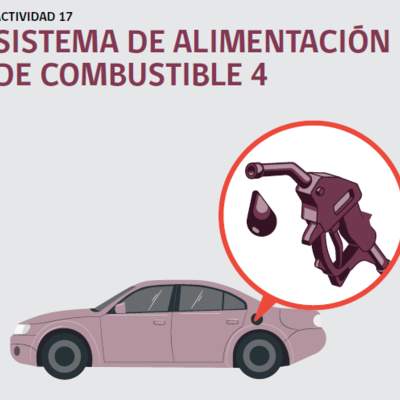 CTIVIDAD 17

SISTEMA DE ALIMENTACIÓN DE COMBUSTIBLE 4