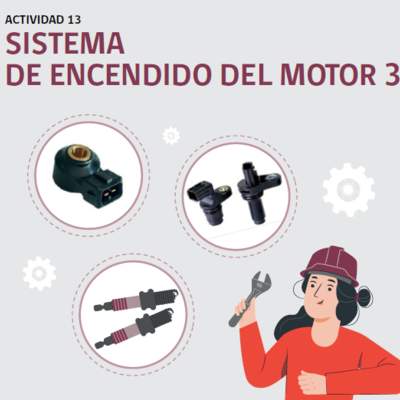 ACTIVIDAD 13

SISTEMA DE ENCENDIDO DEL MOTOR 3