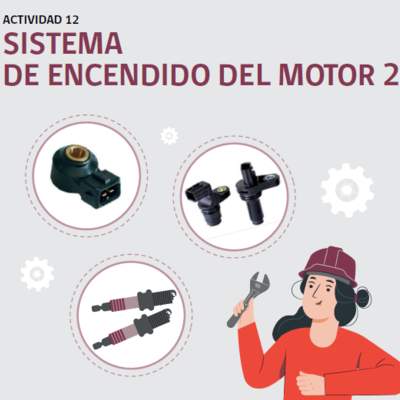 ACTIVIDAD 12

SISTEMA DE ENCENDIDO DEL MOTOR 2