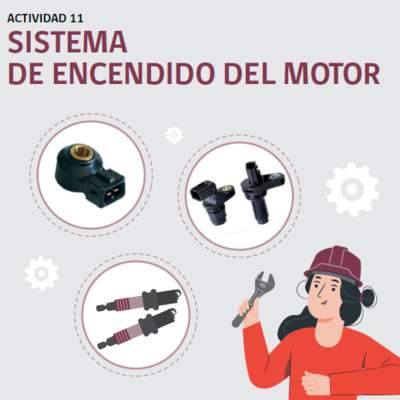 ACTIVIDAD 11

SISTEMA DE ENCENDIDO DEL MOTOR