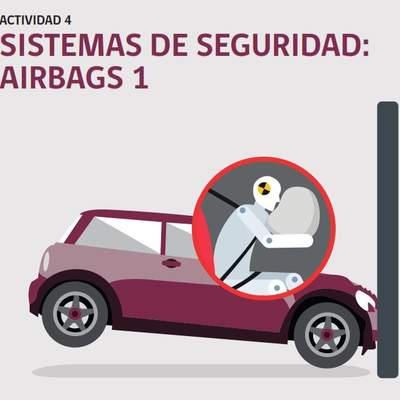 ACTIVIDAD 4
SISTEMAS DE SEGURIDAD: AIRBAGS 1