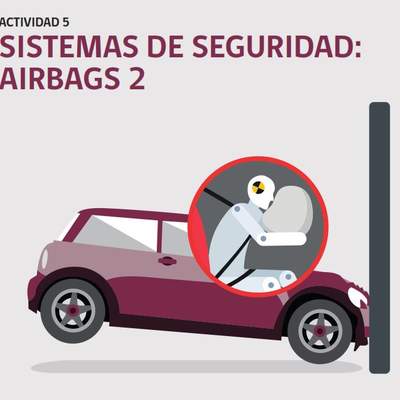 ACTIVIDAD 5
SISTEMAS DE SEGURIDAD: AIRBAGS 2