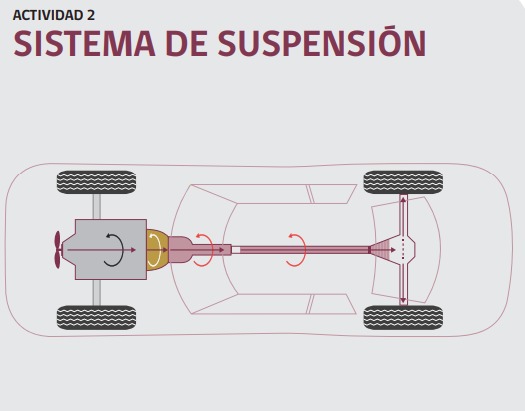 ACTIVIDAD 2
SISTEMA DE SUSPENSIÓN