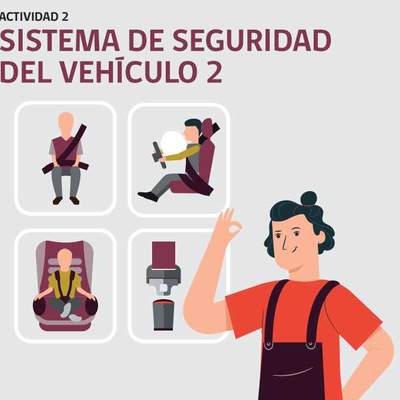 ACTIVIDAD 2
SISTEMA DE SEGURIDAD DEL VEHÍCULO 2