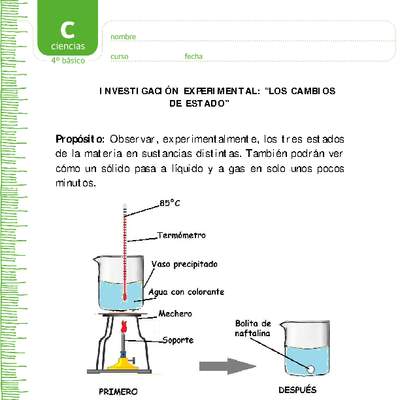 C
ciencias
4º básico

nombre

curso fecha

INVESTIGACIÓN EXPERIMENTAL: "LOS CAMBIOS DE ESTADO"

Propósito: Observar, experimentalmente, los tres estados de la materia en sustancias distintas. También podrán ver cómo un sólido pasa a líquido y a gas en solo unos pocos minutos.

85°C
Termómetro
Vaso precipitado
Agua con colorante
Mechero
Soporte
Bolita de naftalina

PRIMERO
DESPUÉS