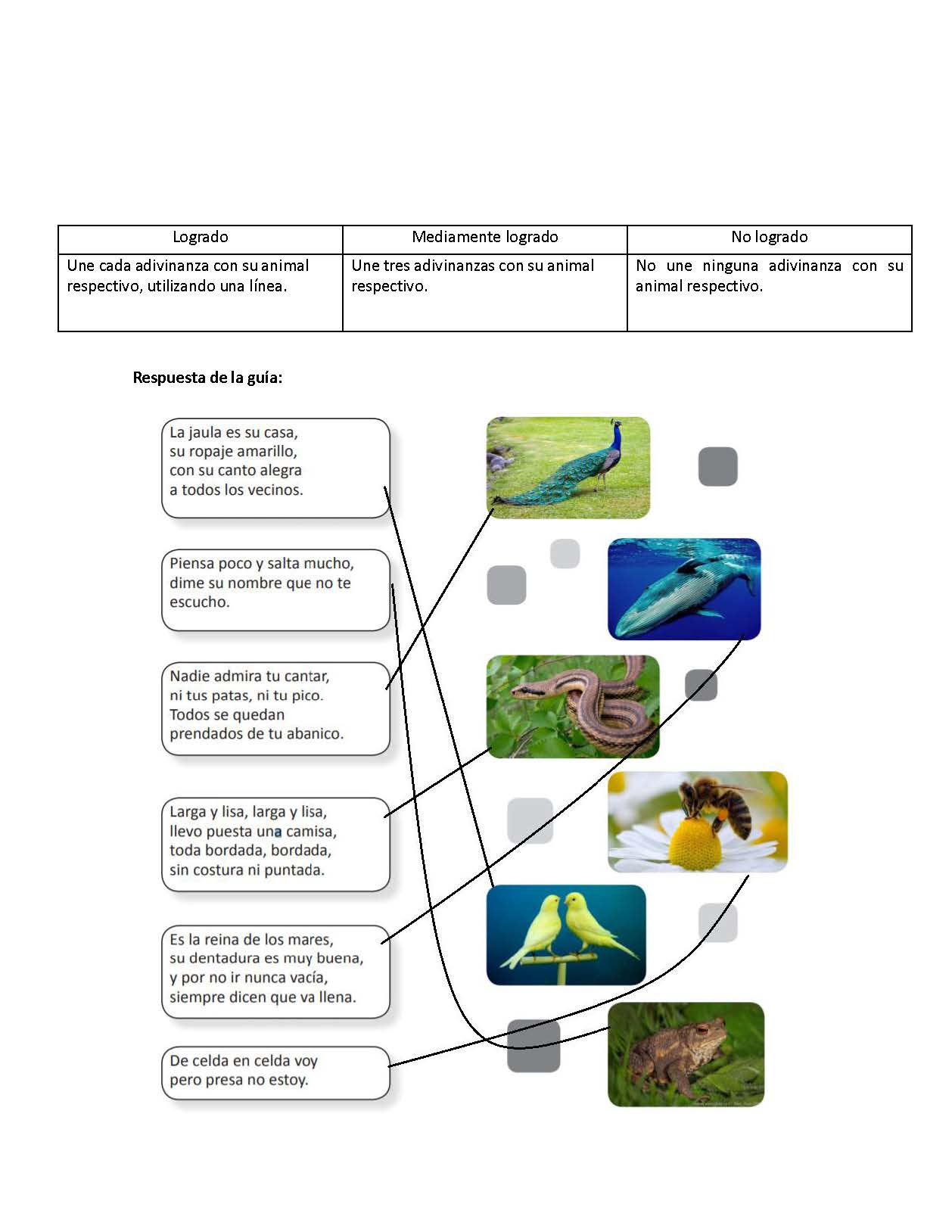 | Logrado | Mediamente logrado | No logrado |
|---|---|---|
| Une cada adivinanza con su animal respectivo, utilizando una línea. | Une tres adivinanzas con su animal respectivo. | No une ninguna adivinanza con su animal respectivo. |

**Respuesta de la guía:**

La jaula es su casa, su ropaje amarillo, con su canto alegra a todos los vecinos.

Piensa poco y salta mucho, dime su nombre que no te escucho.

Nadie admira tu cantar, ni tus patas, ni tu pico. Todos se quedan prendados de tu abanico.

Larga y lisa, larga y lisa, llevo puesta una camisa, toda bordada, bordada, sin costura ni puntada.

Es la reina de los mares, su dentadura es muy buena, y por no ir nunca vacía, siempre dicen que va llena.

De celda en celda voy pero presa no estoy.