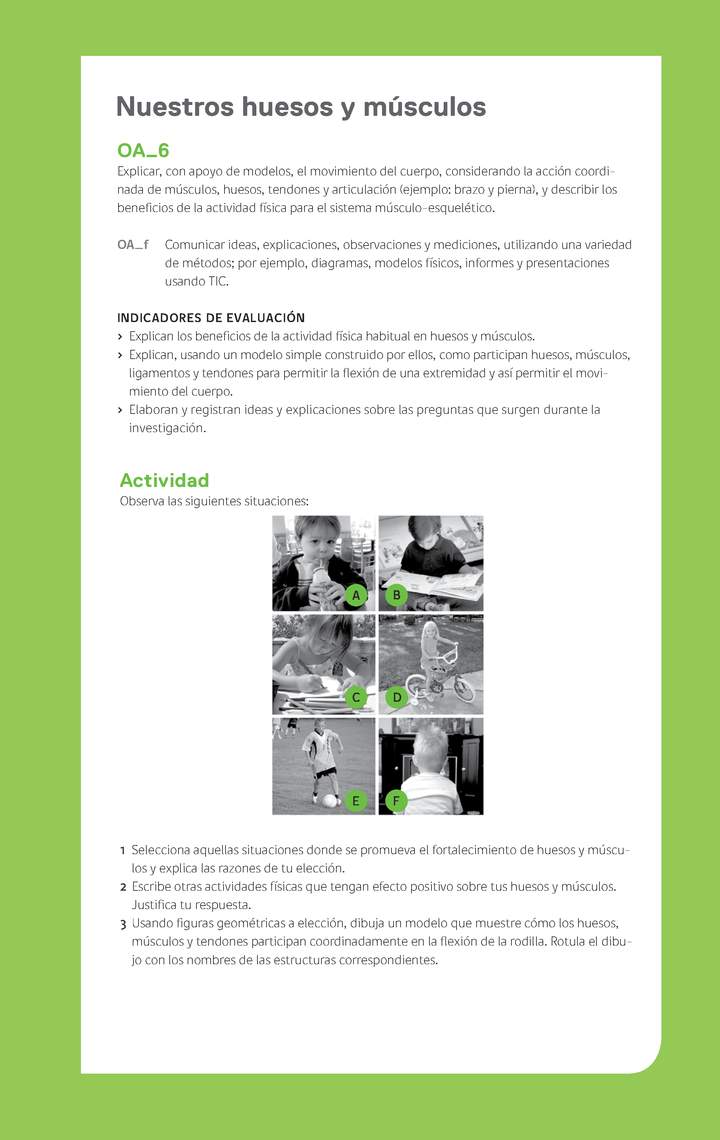 Nuestros huesos y músculos

OA_6
Explicar, con apoyo de modelos, el movimiento del cuerpo, considerando la acción coordinada de músculos, huesos, tendones y articulación (ejemplo: brazo y pierna), y describir los beneficios de la actividad física para el sistema músculo-esquelético.

OA_f Comunicar ideas, explicaciones, observaciones y mediciones, utilizando una variedad de métodos; por ejemplo, diagramas, modelos físicos, informes y presentaciones usando TIC.

INDICADORES DE EVALUACIÓN
› Explican los beneficios de la actividad física habitual en huesos y músculos.
› Explican, usando un modelo simple construido por ellos, como participan huesos, músculos, ligamentos y tendones para permitir la flexión de una extremidad y así permitir el movimiento del cuerpo.
› Elaboran y registran ideas y explicaciones sobre las preguntas que surgen durante la investigación.

Actividad
Observa las siguientes situaciones:

A B
C D
E F

1 Selecciona aquellas situaciones donde se promueva el fortalecimiento de huesos y músculos y explica las razones de tu elección.
2 Escribe otras actividades físicas que tengan efecto positivo sobre tus huesos y músculos. Justifica tu respuesta.
3 Usando figuras geométricas a elección, dibuja un modelo que muestre cómo los huesos, músculos y tendones participan coordinadamente en la flexión de la rodilla. Rotula el dibujo con los nombres de las estructuras correspondientes.