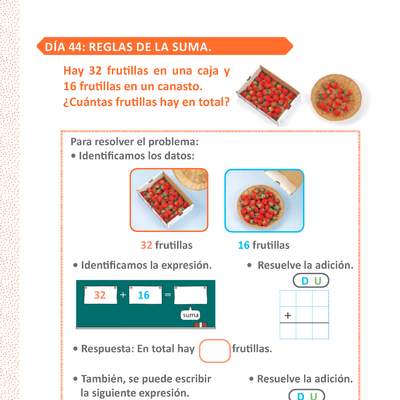 DÍA 44: REGLAS DE LA SUMA.

Hay 32 frutillas en una caja y 16 frutillas en un canasto. ¿Cuántas frutillas hay en total?

Para resolver el problema:
• Identificamos los datos:

32 frutillas 16 frutillas

• Identificamos la expresión.

32 + 16 =
suma

• Resuelve la adición.

D U
+

• Respuesta: En total hay frutillas.

• También, se puede escribir la siguiente expresión.

• Resuelve la adición.

D U