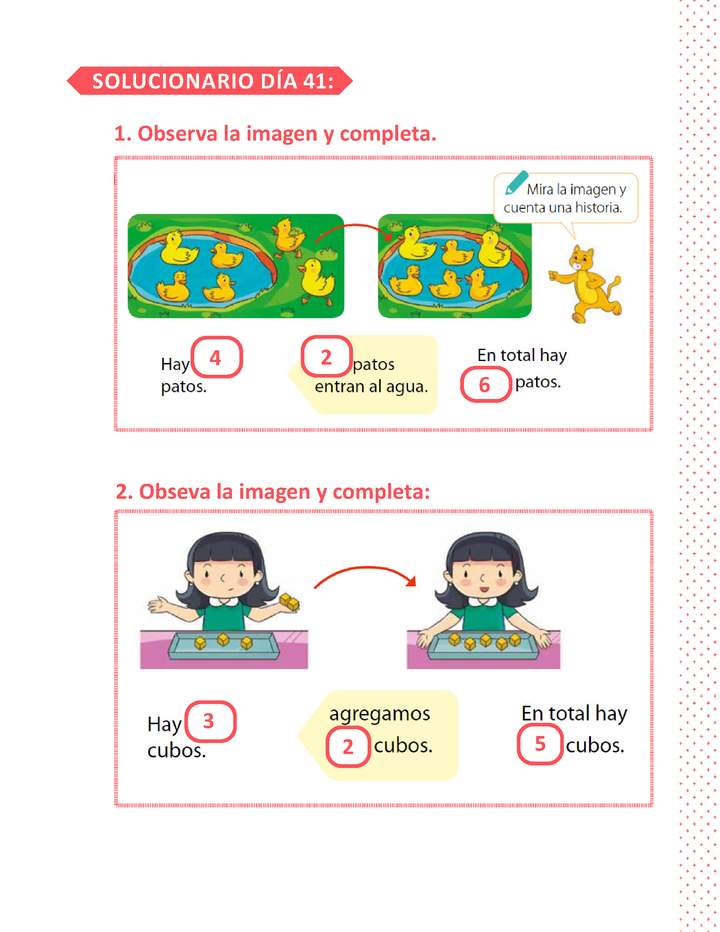 SOLUCIONARIO DÍA 41:

1. Observa la imagen y completa.

Mira la imagen y cuenta una historia.

Hay 4 patos.

2 patos entran al agua.

En total hay 6 patos.

2. Obseva la imagen y completa:

Hay 3 cubos.

agregamos 2 cubos.

En total hay 5 cubos.