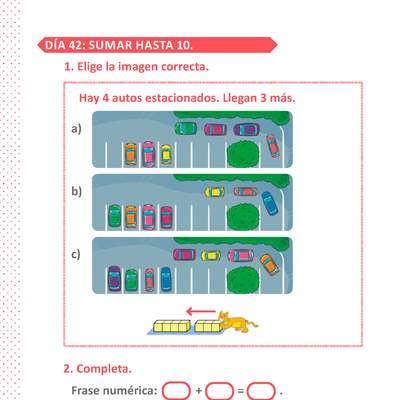 DÍA 42: SUMAR HASTA 10.

1. Elige la imagen correcta.

Hay 4 autos estacionados. Llegan 3 más.

a)

b)

c)

2. Completa.

Frase numérica: + = .