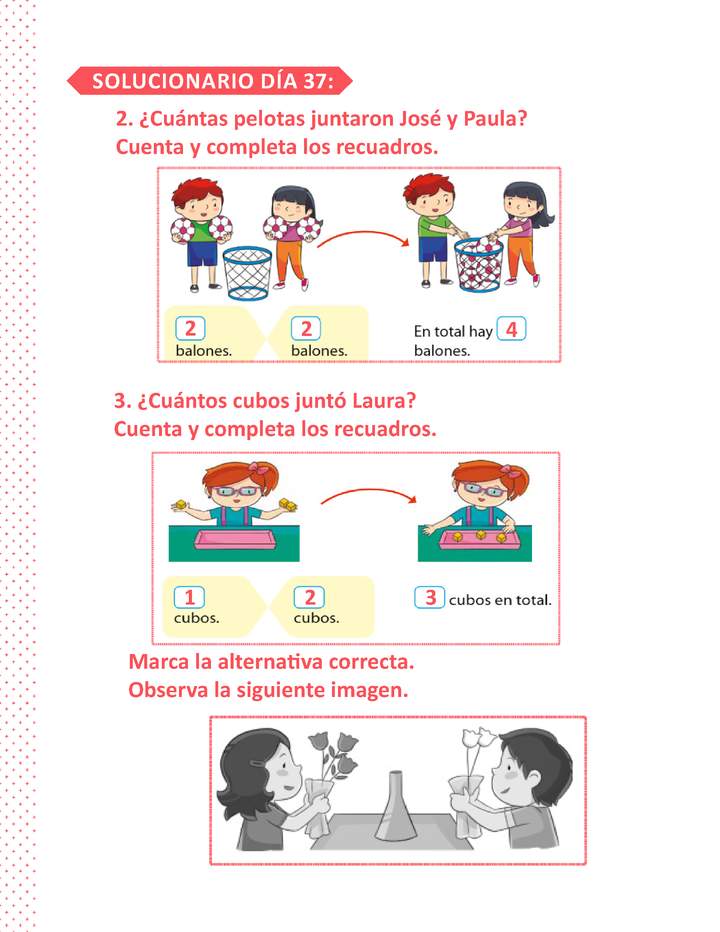 SOLUCIONARIO DÍA 37:

2. ¿Cuántas pelotas juntaron José y Paula?
Cuenta y completa los recuadros.

2 balones.

2 balones.

En total hay 4 balones.

3. ¿Cuántos cubos juntó Laura?
Cuenta y completa los recuadros.

1 cubos.

2 cubos.

3 cubos en total.

Marca la alternativa correcta.
Observa la siguiente imagen.