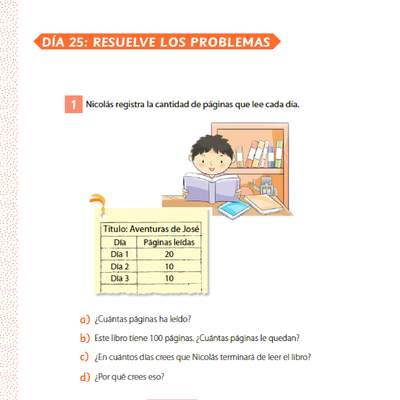 DÍA 25: RESUELVE LOS PROBLEMAS

1 Nicolás registra la cantidad de páginas que lee cada día.

| Título: Aventuras de José | |
|---|---|
| Día | Páginas leídas |
| Día 1 | 20 |
| Día 2 | 10 |
| Día 3 | 10 |
| | |

a) ¿Cuántas páginas ha leído?

b) Este libro tiene 100 páginas. ¿Cuántas páginas le quedan?

c) ¿En cuántos días crees que Nicolás terminará de leer el libro?

d) ¿Por qué crees eso?