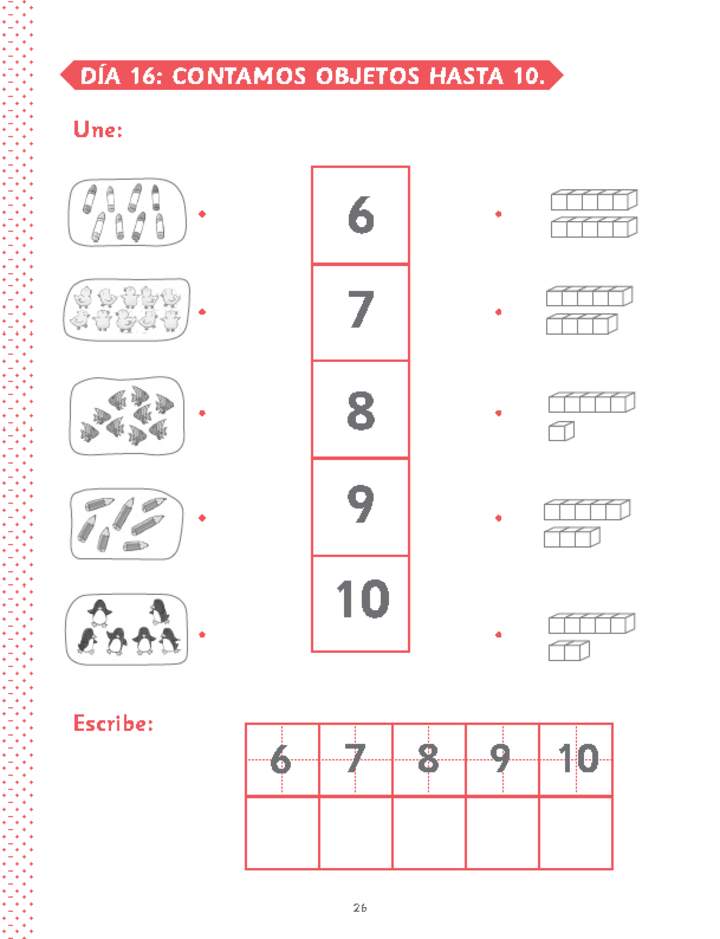 DÍA 16: CONTAMOS OBJETOS HASTA 10.

Une:

6

7

8

9

10

Escribe:

| 6 | 7 | 8 | 9 | 10 |
|---|---|---|---|---|
| | | | | |

26