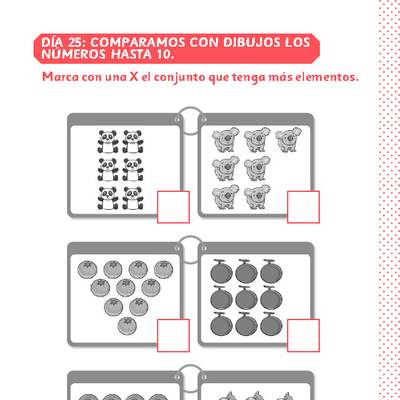 DÍA 25: COMPARAMOS CON DIBUJOS LOS NÚMEROS HASTA 10.

Marca con una X el conjunto que tenga más elementos.