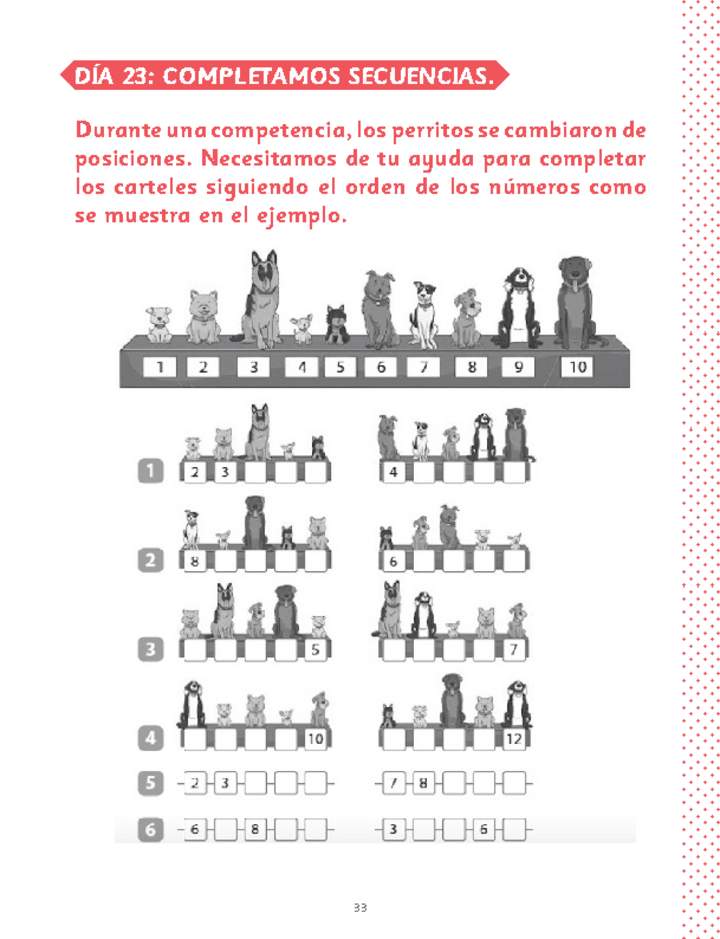 DÍA 23: COMPLETAMOS SECUENCIAS.

Durante una competencia, los perritos se cambiaron de posiciones. Necesitamos de tu ayuda para completar los carteles siguiendo el orden de los números como se muestra en el ejemplo.

1 2 3 4 5 6 7 8 9 10

1 2 3 4

2 8 6

3 5 7

4 10 12

5 2 3 7 8

6 6 8 3 6

33