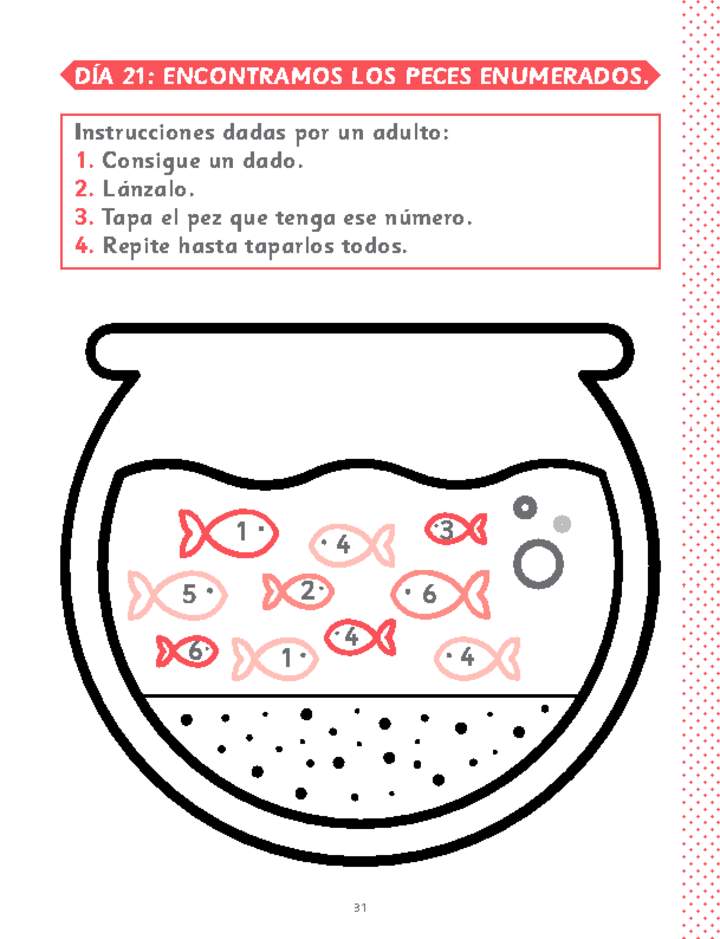 DÍA 21: ENCONTRAMOS LOS PECES ENUMERADOS.

Instrucciones dadas por un adulto:
1. Consigue un dado.
2. Lánzalo.
3. Tapa el pez que tenga ese número.
4. Repite hasta taparlos todos.

1
4
3
5
2
6
4
6
1
4

31